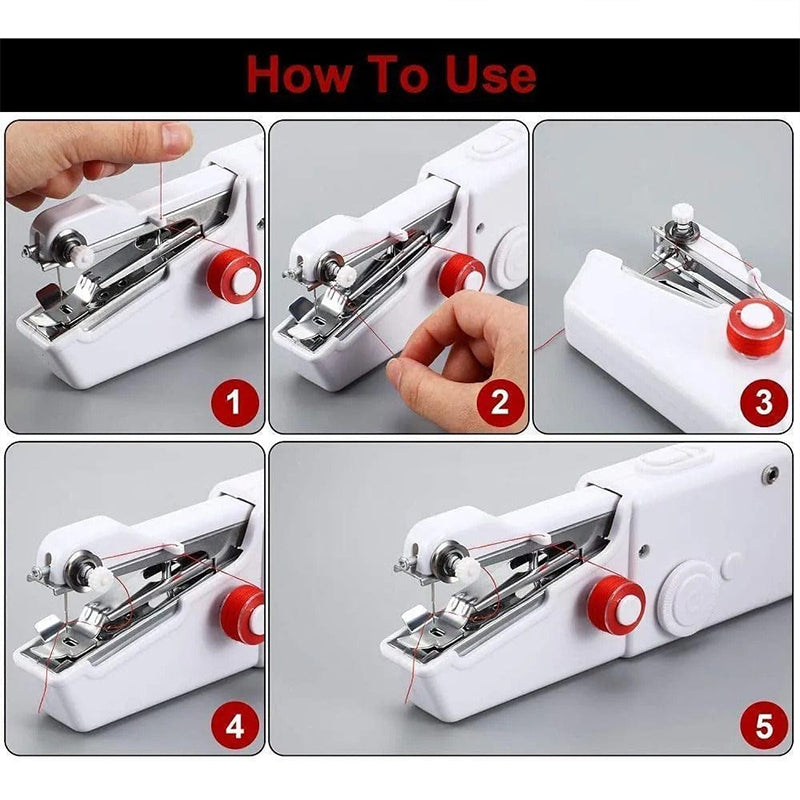 How To Use

1

2

3

4

5