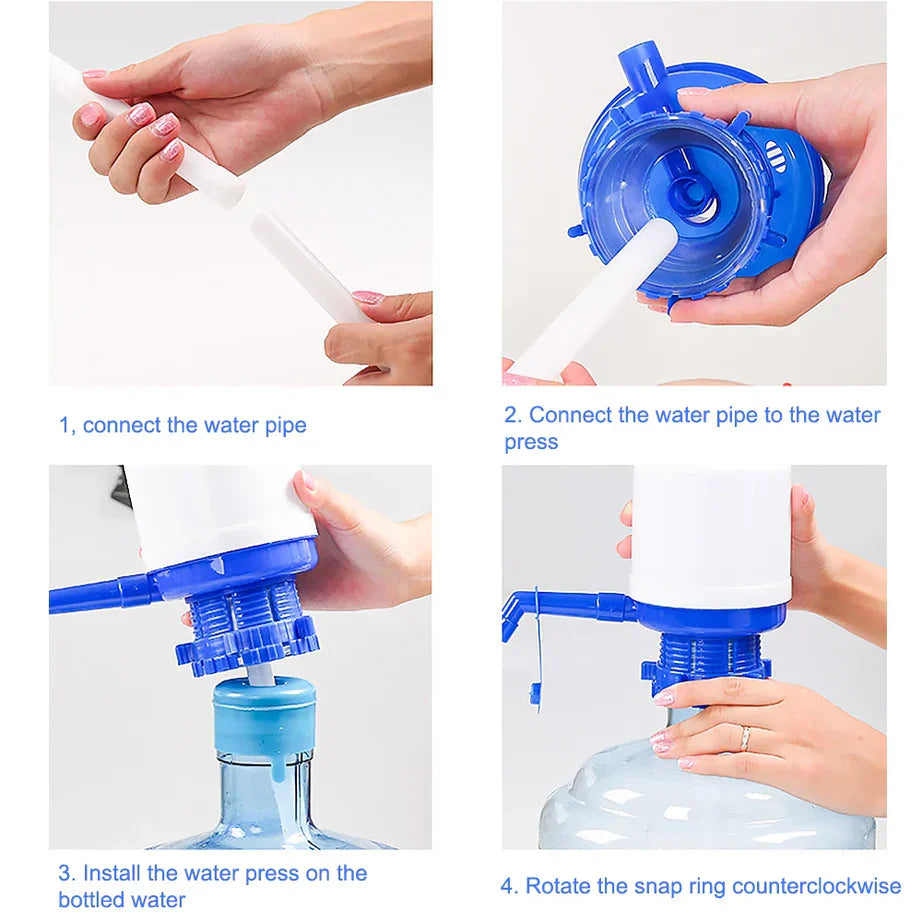 1, connect the water pipe

2. Connect the water pipe to the water press

3. Install the water press on the bottled water

4. Rotate the snap ring counterclockwise